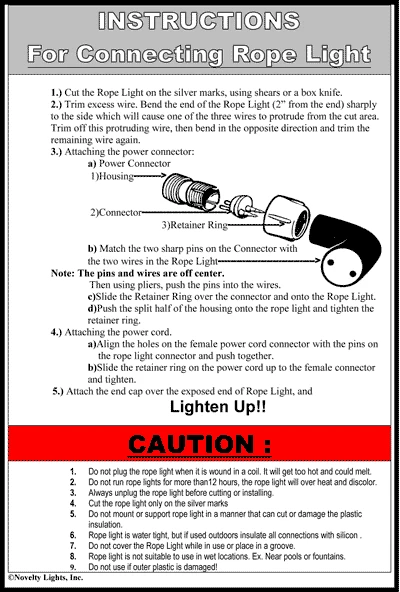 INSTRUCTIONS
For Connecting Rope Light

1.) Cut the Rope Light on the silver marks, using shears or a box knife.
2.) Trim excess wire. Bend the end of the Rope Light (2" from the end) sharply to the side which will cause one of the three wires to protrude from the cut area. Trim off this protruding wire, then bend in the opposite direction and trim the remaining wire again.
3.) Attaching the power connector:
a) Power Connector
1)Housing
2)Connector
3)Retainer Ring
b) Match the two sharp pins on the Connector with the two wires in the Rope Light
Note: The pins and wires are off center.
Then using pliers, push the pins into the wires.
c)Slide the Retainer Ring over the connector and onto the Rope Light.
d)Push the split half of the housing onto the rope light and tighten the retainer ring.
4.) Attaching the power cord.
a)Align the holes on the female power cord connector with the pins on the rope light connector and push together.
b)Slide the retainer ring on the power cord up to the female connector and tighten.
5.) Attach the end cap over the exposed end of Rope Light, and
Lighten Up!!

CAUTION :

1. Do not plug the rope light when it is wound in a coil. It will get too hot and could melt.
2. Do not run rope lights for more than12 hours, the rope light will over heat and discolor.
3. Always unplug the rope light before cutting or installing.
4. Cut the rope light only on the silver marks
5. Do not mount or support rope light in a manner that can cut or damage the plastic insulation.
6. Rope light is water tight, but if used outdoors insulate all connections with silicon .
7. Do not cover the Rope Light while in use or place in a groove.
8. Rope light is not suitable to use in wet locations. Ex. Near pools or fountains.
9. Do not use if outer plastic is damaged!
©Novelty Lights, Inc.