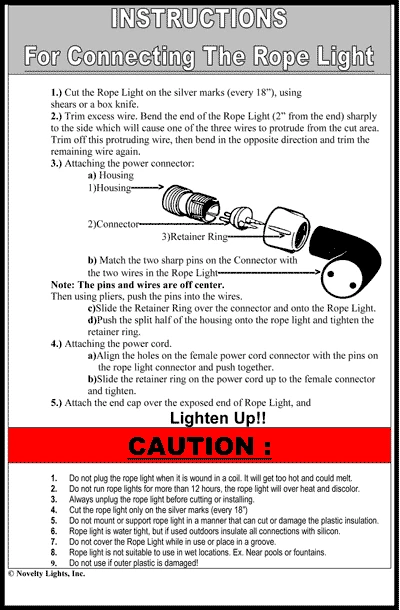 INSTRUCTIONS
For Connecting The Rope Light

1.) Cut the Rope Light on the silver marks (every 18"), using shears or a box knife.
2.) Trim excess wire. Bend the end of the Rope Light (2" from the end) sharply to the side which will cause one of the three wires to protrude from the cut area. Trim off this protruding wire, then bend in the opposite direction and trim the remaining wire again.
3.) Attaching the power connector:
a) Housing
1)Housing
2)Connector
3)Retainer Ring
b) Match the two sharp pins on the Connector with the two wires in the Rope Light
Note: The pins and wires are off center.
Then using pliers, push the pins into the wires.
c)Slide the Retainer Ring over the connector and onto the Rope Light.
d)Push the split half of the housing onto the rope light and tighten the retainer ring.
4.) Attaching the power cord.
a)Align the holes on the female power cord connector with the pins on the rope light connector and push together.
b)Slide the retainer ring on the power cord up to the female connector and tighten.
5.) Attach the end cap over the exposed end of Rope Light, and
Lighten Up!!

CAUTION :

1. Do not plug the rope light when it is wound in a coil. It will get too hot and could melt.
2. Do not run rope lights for more than 12 hours, the rope light will over heat and discolor.
3. Always unplug the rope light before cutting or installing.
4. Cut the rope light only on the silver marks (every 18")
5. Do not mount or support rope light in a manner that can cut or damage the plastic insulation.
6. Rope light is water tight, but if used outdoors insulate all connections with silicon.
7. Do not cover the Rope Light while in use or place in a groove.
8. Rope light is not suitable to use in wet locations. Ex. Near pools or fountains.
9. Do not use if outer plastic is damaged!
© Novelty Lights, Inc.